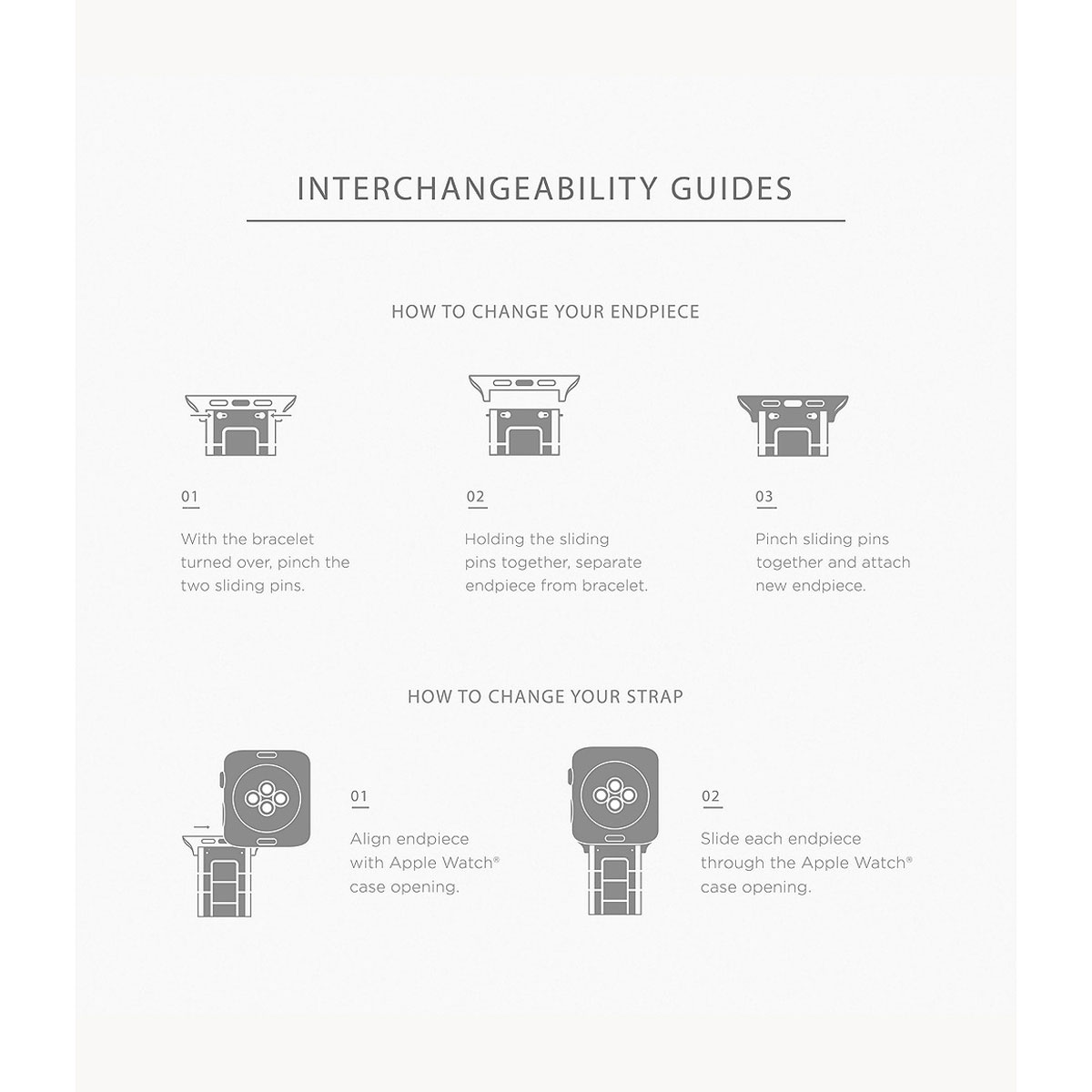 INTERCHANGEABILITY GUIDES

HOW TO CHANGE YOUR ENDPIECE

01

With the bracelet turned over, pinch the two sliding pins.

02

Holding the sliding pins together, separate endpiece from bracelet.

03

Pinch sliding pins together and attach new endpiece.

HOW TO CHANGE YOUR STRAP

01

Align endpiece with Apple Watch® case opening.

02

Slide each endpiece through the Apple Watch® case opening.